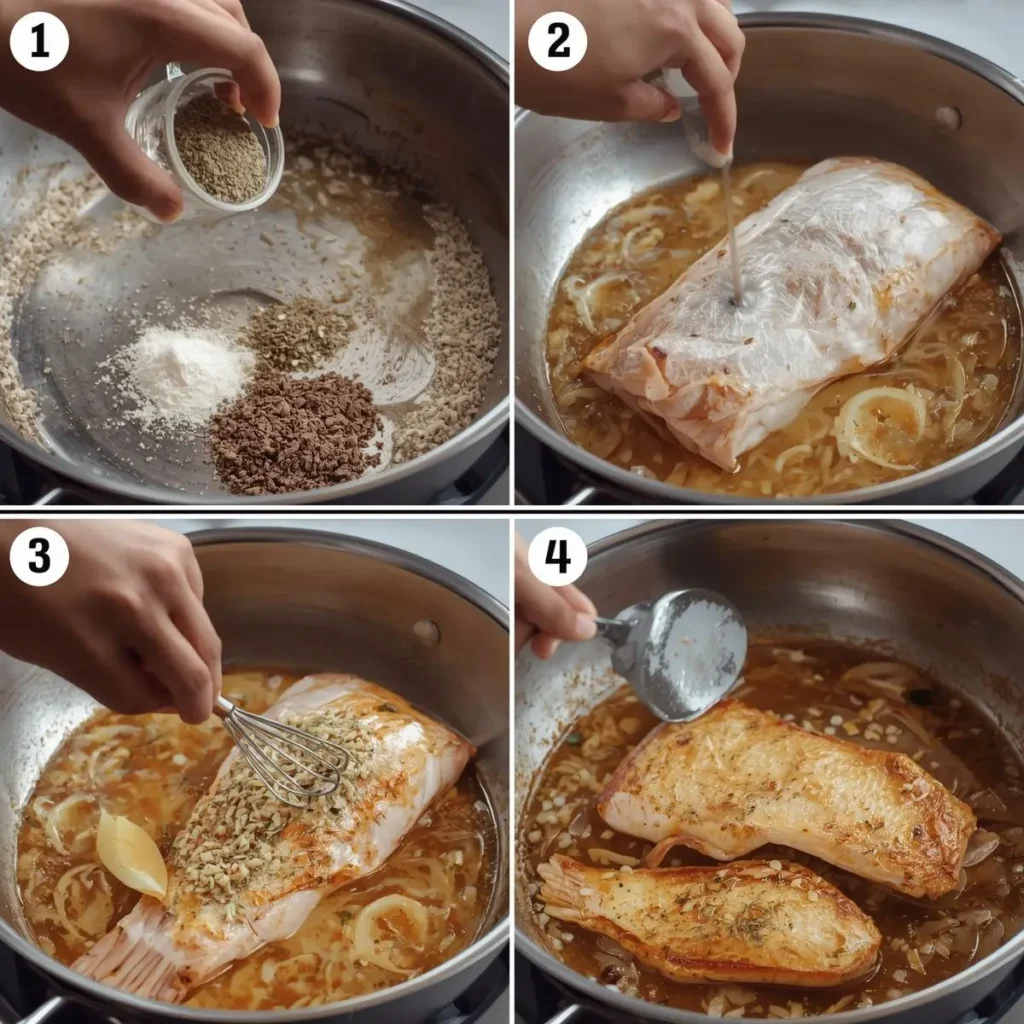 1
2
3
4