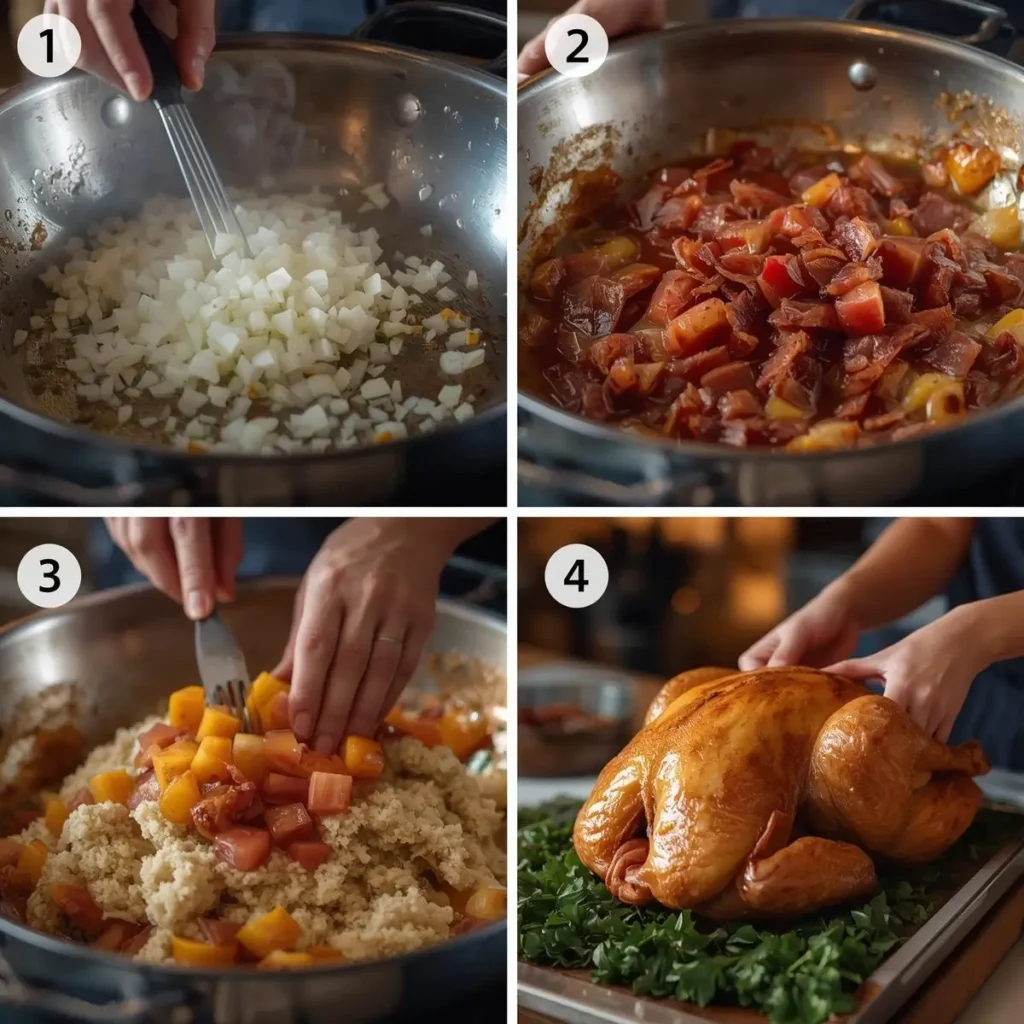 1

2

3

4